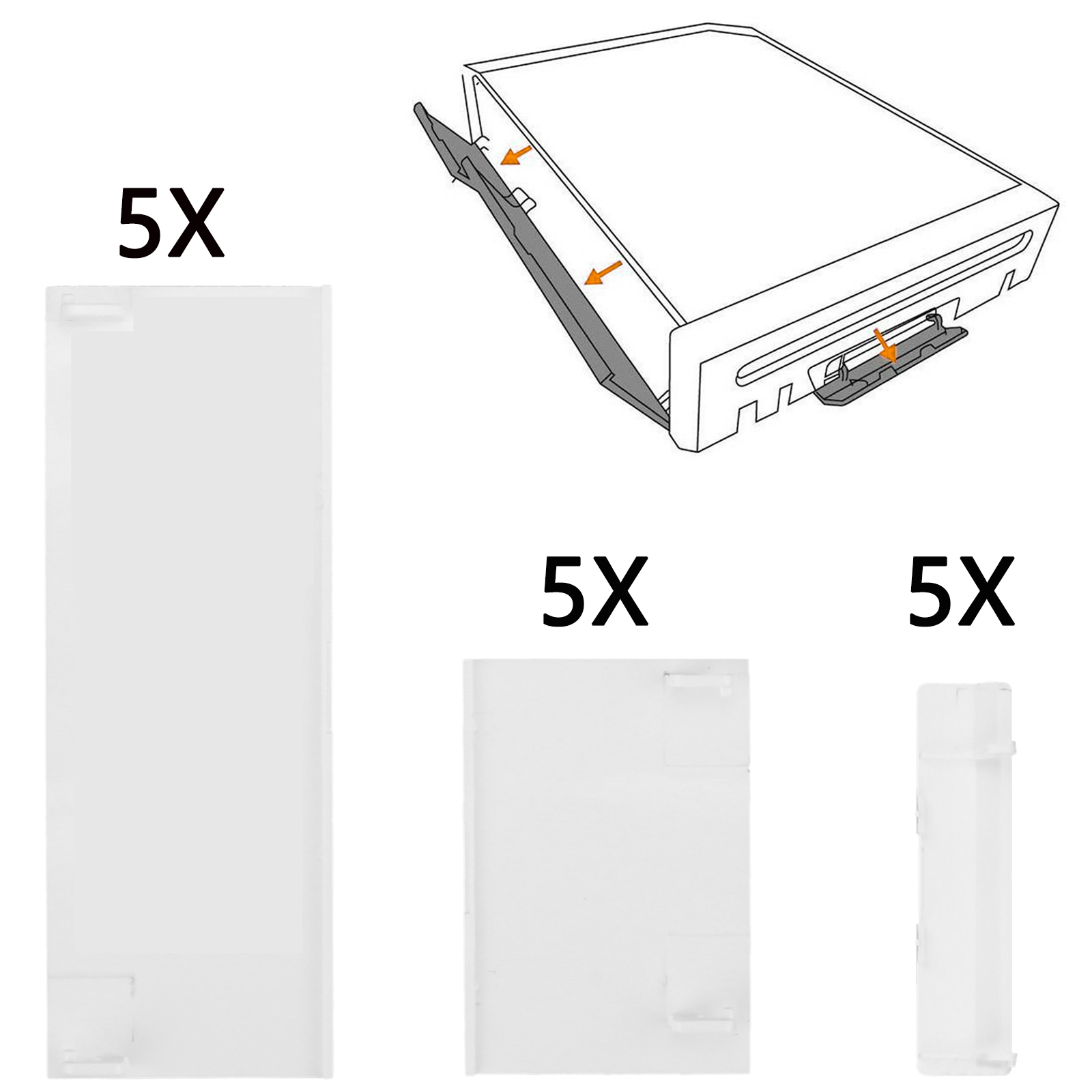 5X

5X

5X